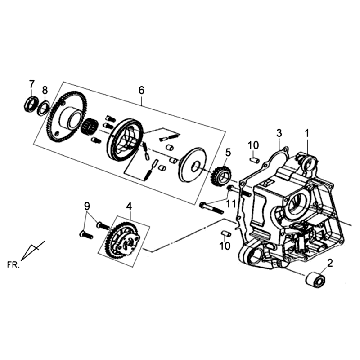 7
8
6
3
1
10
5
11
9
4
10
2
FR.