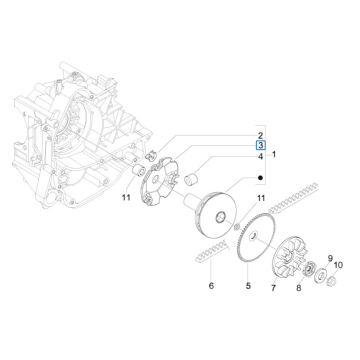 2
3
4
1
11
11
6
5
7
8
9
10