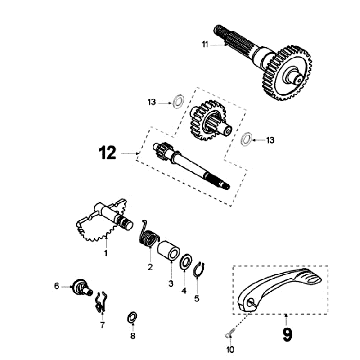 11
13
13
12
1
2
3
4
5
6
7
8
9
10