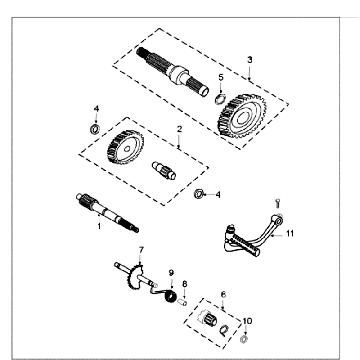 3
5
4
2
4
1
11
7
9
8
6
10