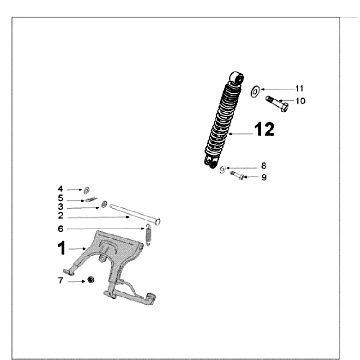 11
10
12
8
9
4
5
3
2
6
1
7