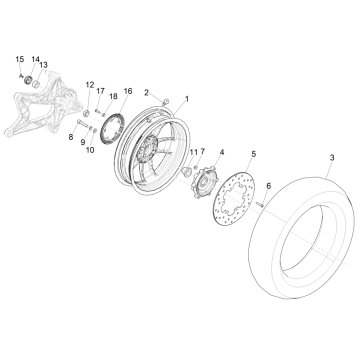 15
14
13
12
17
18
16
2
1
8
9
10
11
7
4
5
3
6