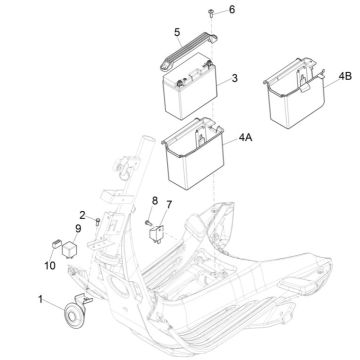 6
5
3
4B
4A
8
7
2
9
10
1