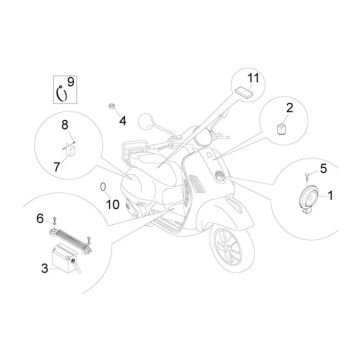 9
11
4
2
8
7
5
1
10
6
3