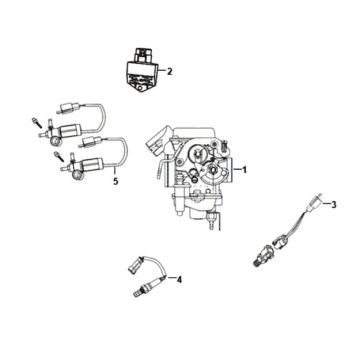 2
5
1
3
4