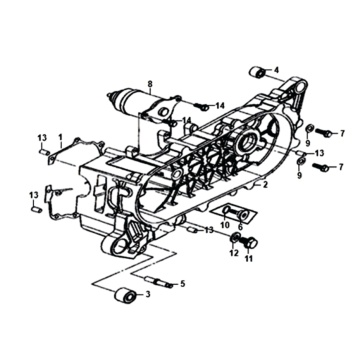 4
8
14
14
13
1
9
7
13
9
7
2
13
10
6
13
12
11
5
3