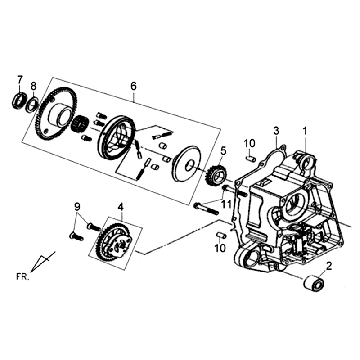 7
8
6
3
1
10
5
11
9
4
10
2
FR.