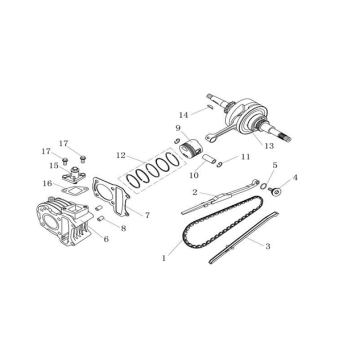 14
9
13
17
17
12
11
15
10
5
4
16
2
7
8
6
3
1