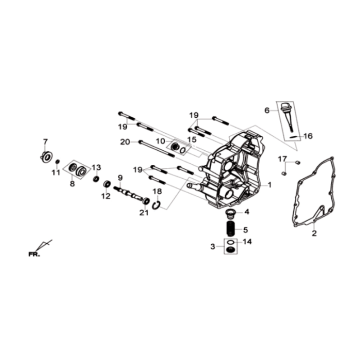 19
6
19
16
20
10
15
7
17
11
13
19
8
9
1
12
18
21
4
5
2
3
14
FR.