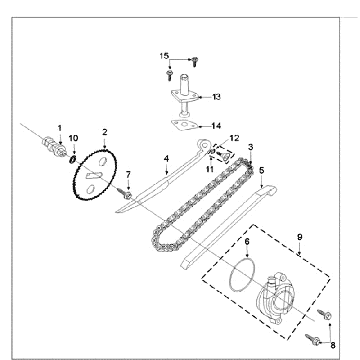 15
13
14
1
10
2
12
3
4
11
5
7
9
6
8