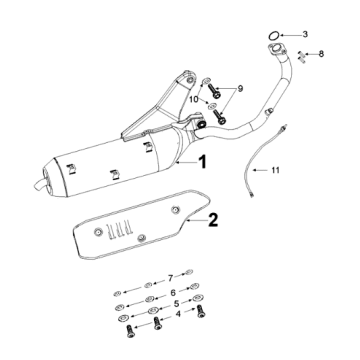 3
8
9
10
1
11
2
7
6
5
4