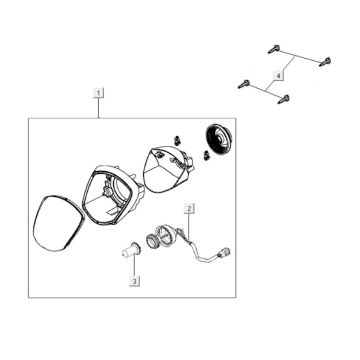 4
1
2
3