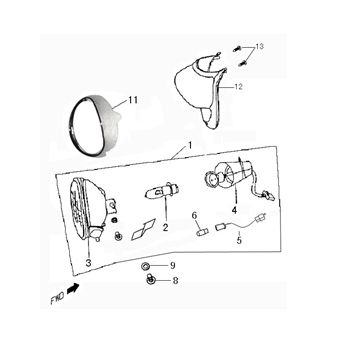 13
12
11
1
4
2
6
5
3
9
8
FWD