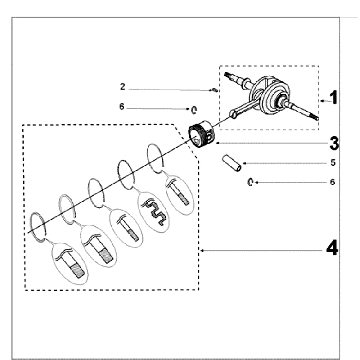 2
6
1
3
5
6
4