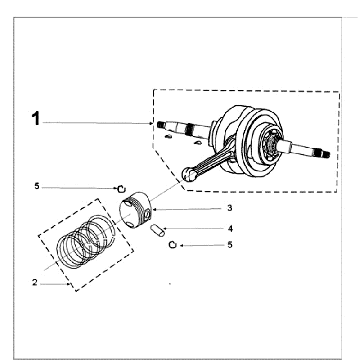 1
5
3
4
5
2