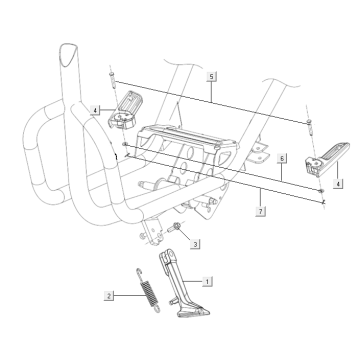 5
4
6
4
7
3
1
2