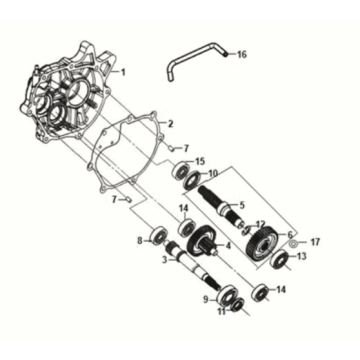 16
1
2
7
15
10
7
5
14
12
6
17
8
4
13
3
14
9
11