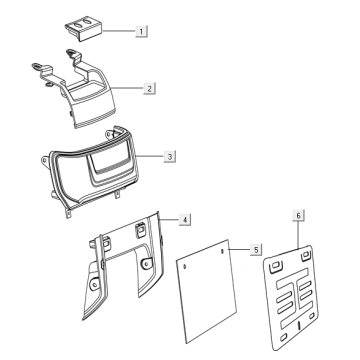 1
2
3
4
5
6