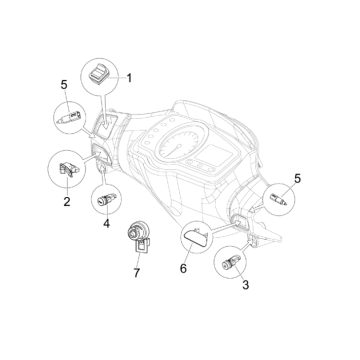 1
5
2
4
7
5
6
3