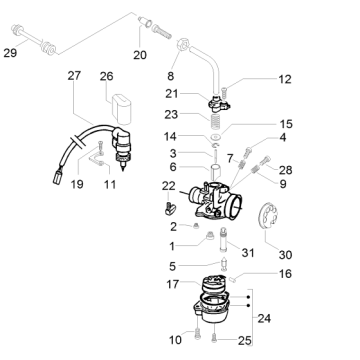 29
20
8
27
26
12
21
23
15
14
4
3
7
6
28
9
19
11
22
2
1
31
30
5
16
17
24
10
25