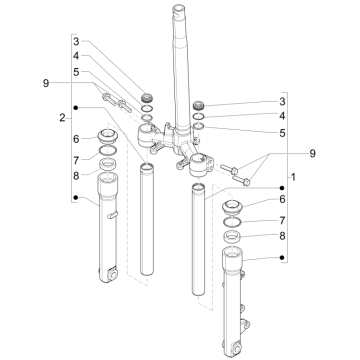 3
4
5
9
2
6
7
8
3
4
5
9
1
6
7
8