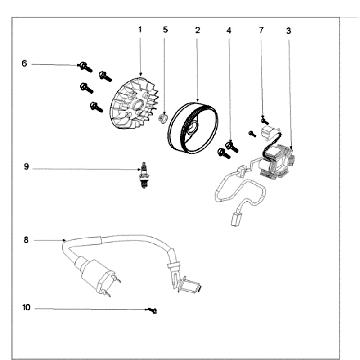 1
5
2
4
7
3
6
9
8
10