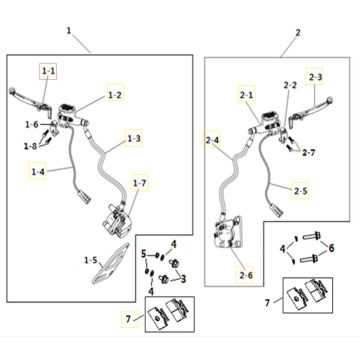 1
1-1
1-2
1-6
1-8
1-3
1-4
1-7
1-5
5
4
3
4
7
2
2-3
2-2
2-1
2-4
2-7
2-5
2-6
4
6
7