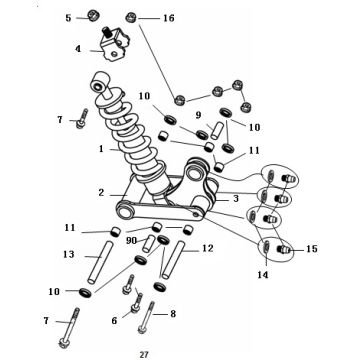 5
16
4
10
9
10
7
1
11
2
3
11
90
12
13
15
14
10
7
6
8
27