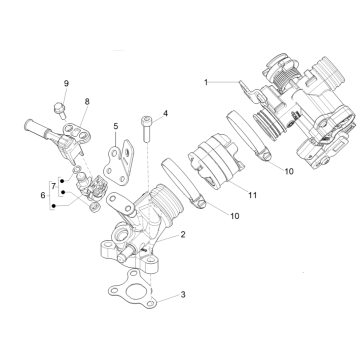 9
8
1
4
5
10
7
6
11
10
2
3