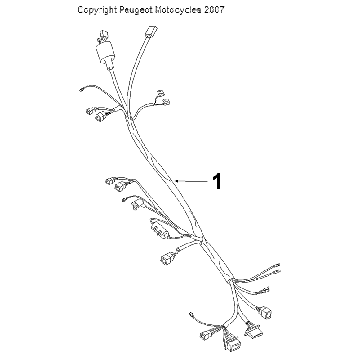 Copyright Peugeot Motocycles 2007

1