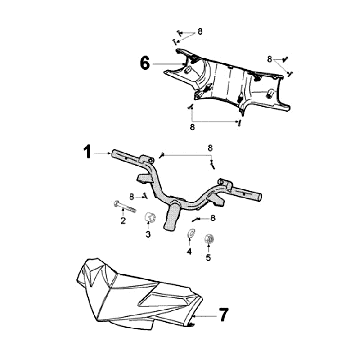 8
6
8
8
1
8
B
2
3
B
4
5
7