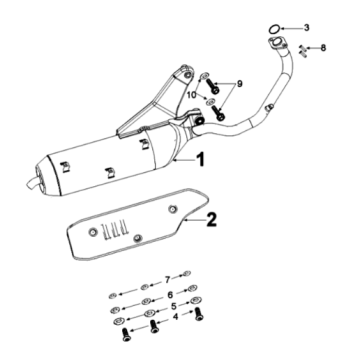 3
8
9
10
1
2
7
6
5
4