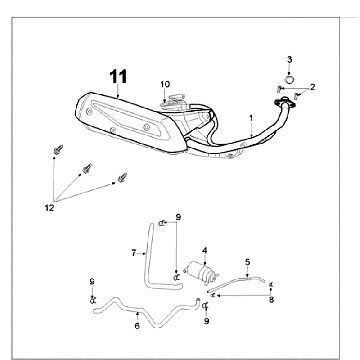 11
10
3
2
1
12
9
7
4
5
9
8
6
9