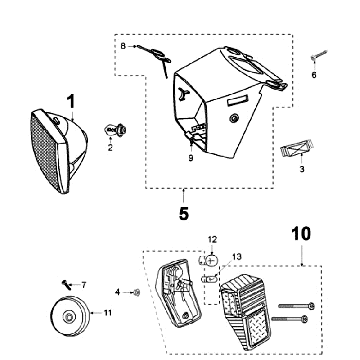 8
6
1
2
9
3
5
10
12
13
7
4
11