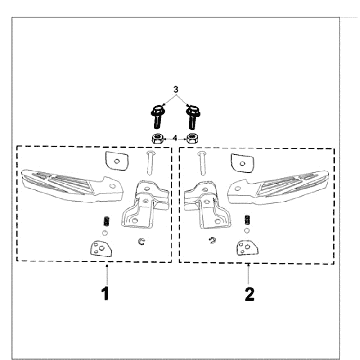 3
4
1
2