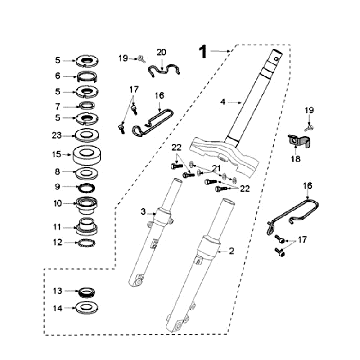 1
5
6
5
7
5
23
15
8
9
10
11
12
13
14
19
20
17
16
4
22
21
22
3
2
19
18
16
17