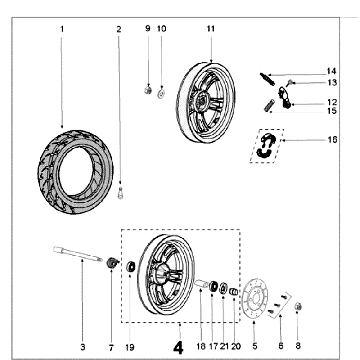 1
2
9
10
11
14
13
12
15
16
3
7
19
4
18
17
21
20
5
6
8