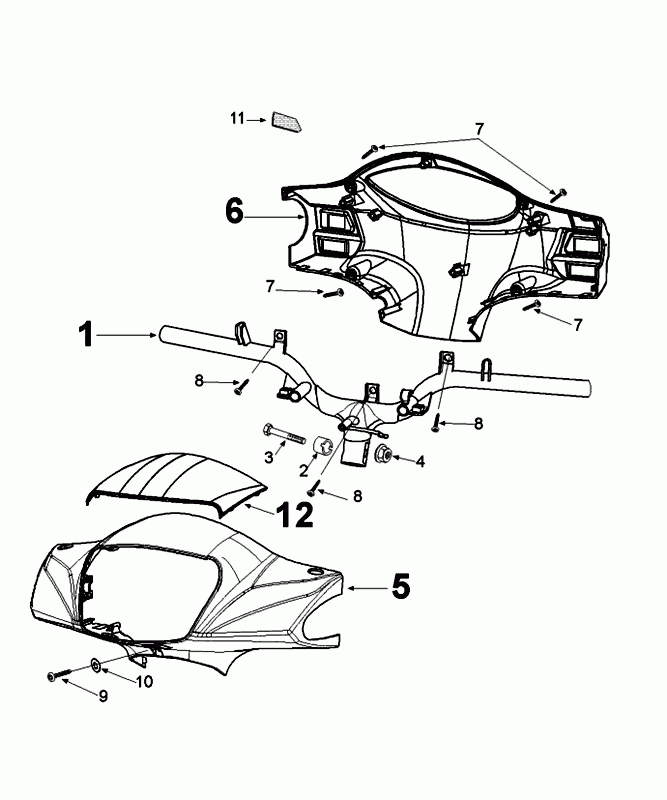 11
7
6
7
7
1
8
8
3
2
4
8
12
5
10
9