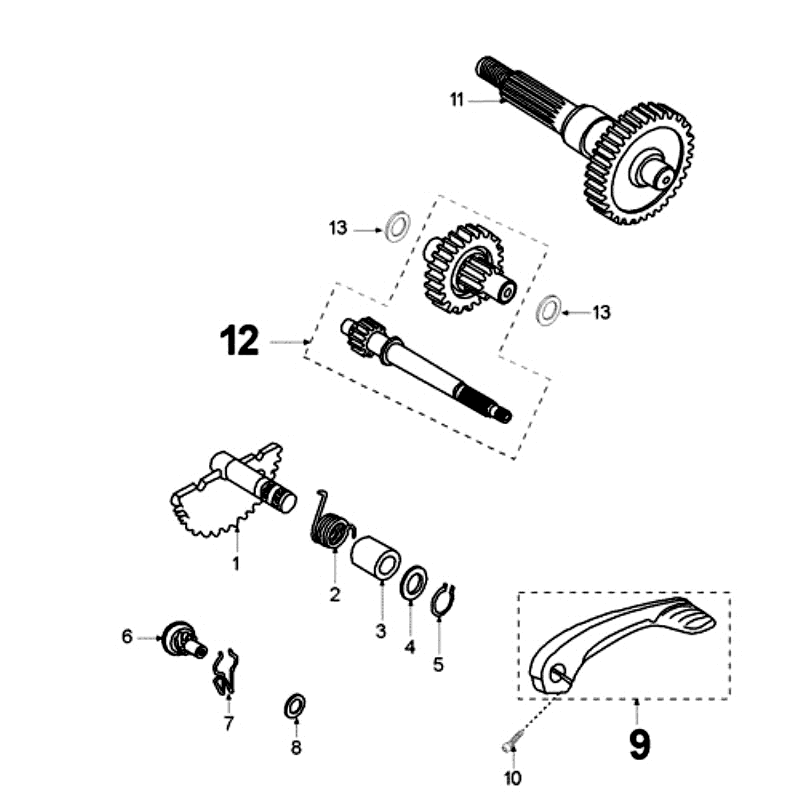 11
13
13
12
1
2
3
4
5
6
7
8
9
10