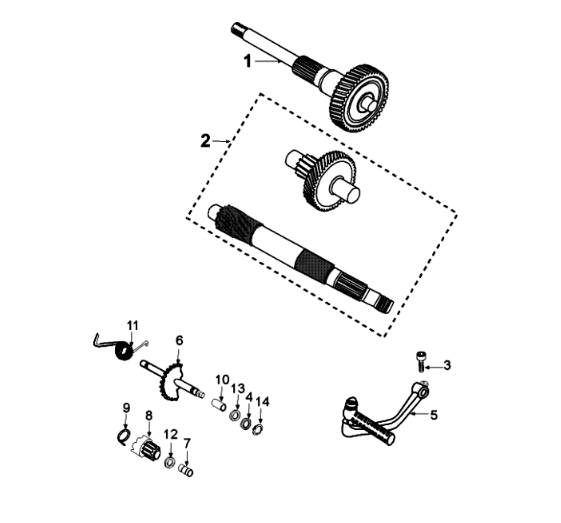 1
2
11
6
3
10
13
4
14
5
9
8
12
7