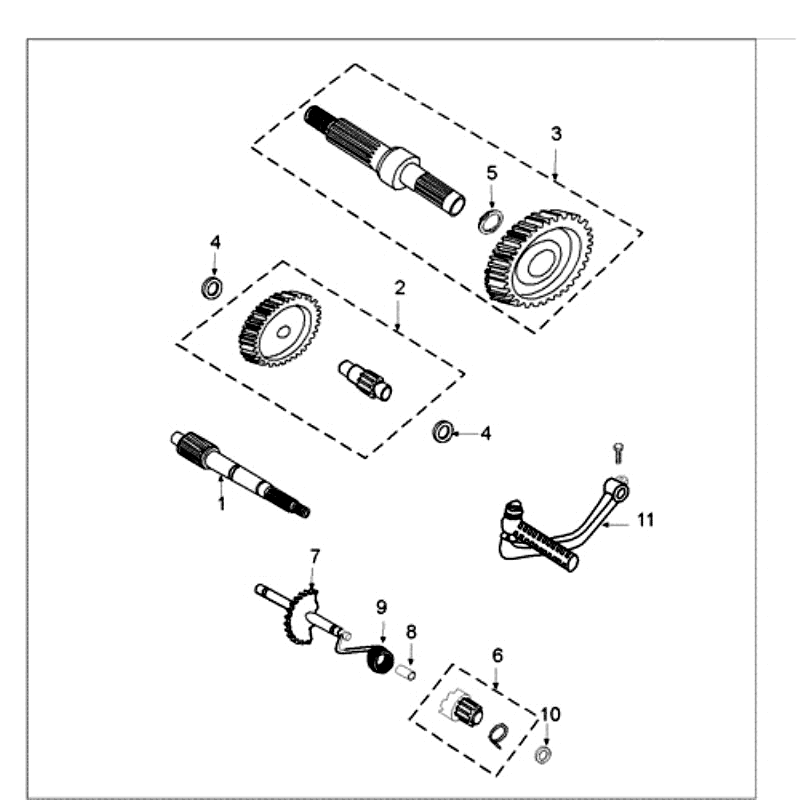 3
5
4
2
4
1
11
7
9
8
6
10