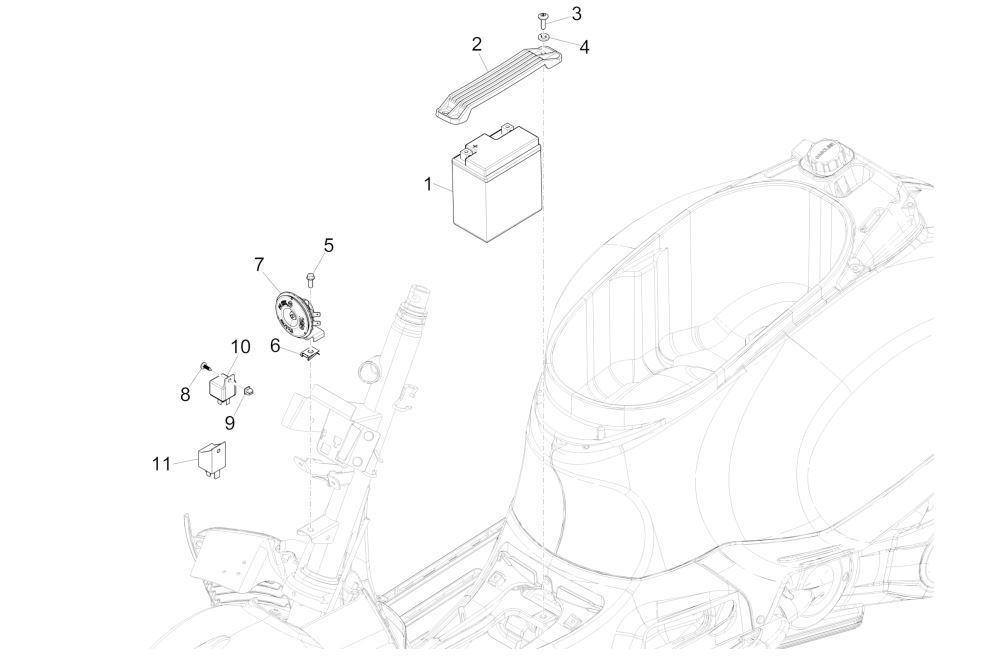 3
2
4
1
5
7
6
10
8
9
11