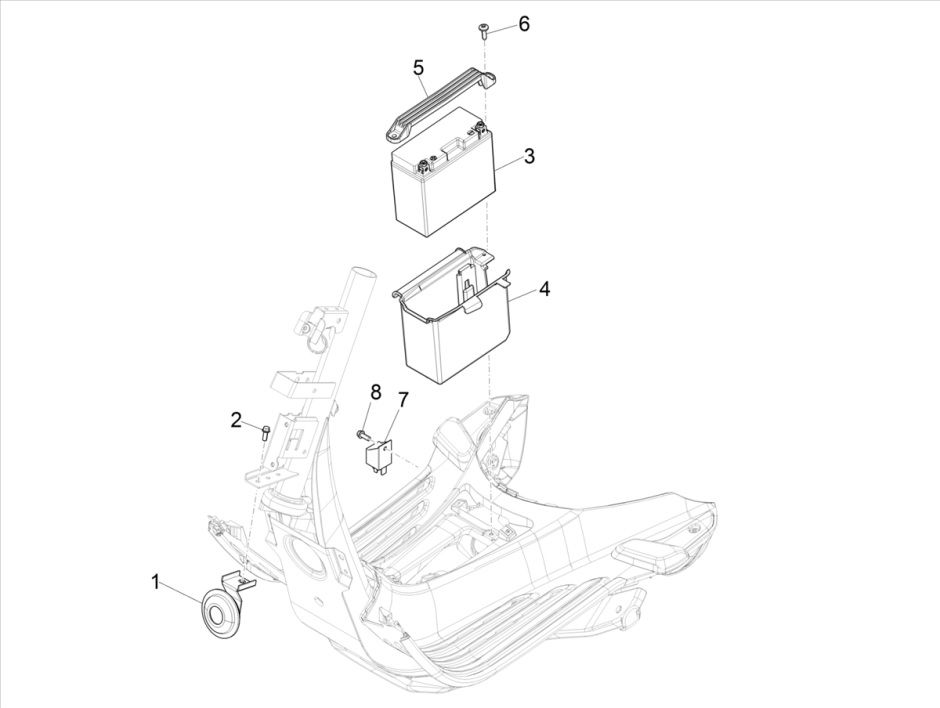 6
5
3
4
8
7
2
1