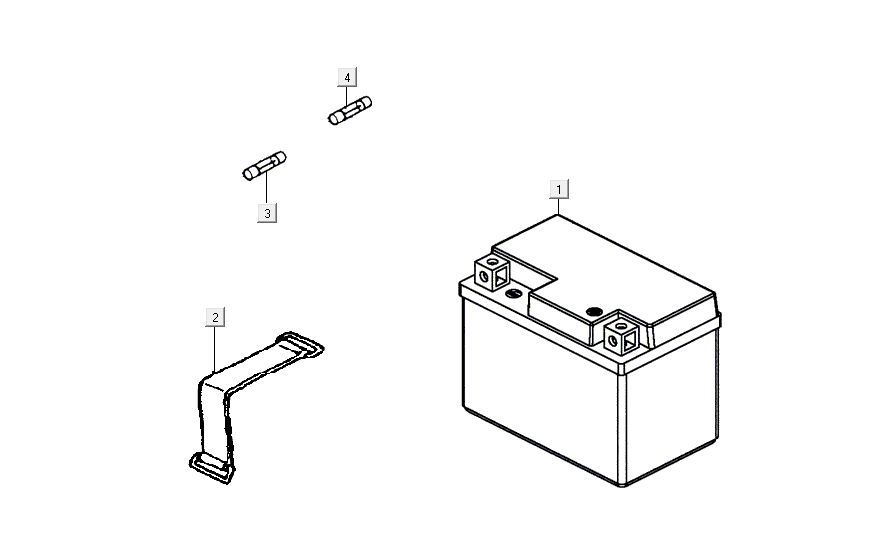 4

3

1

2