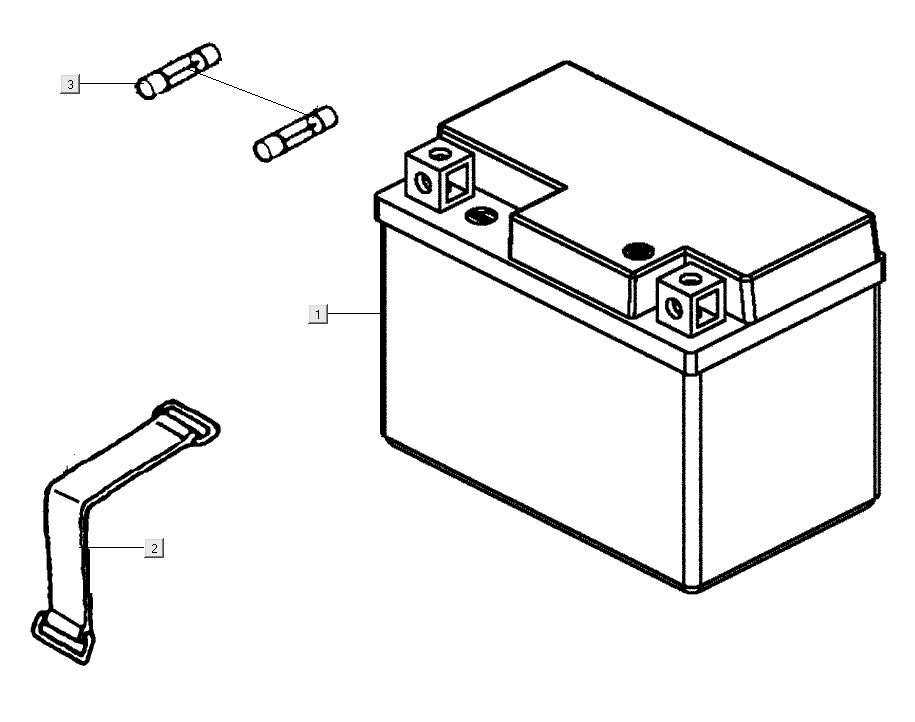 3

1

2