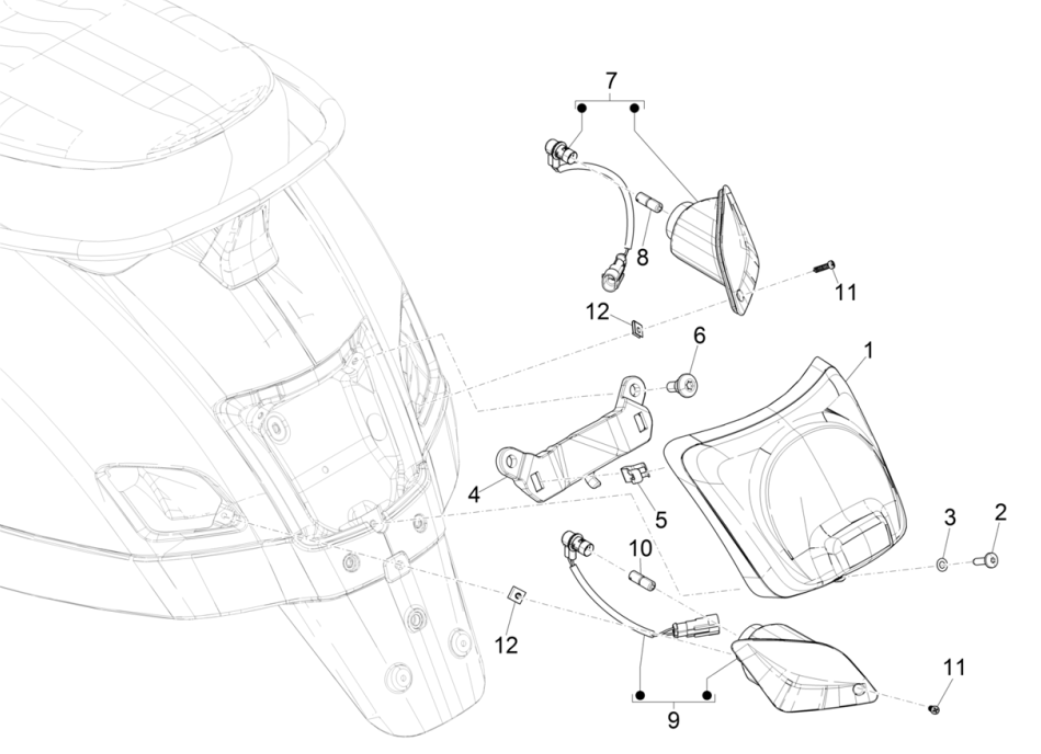 7
8
11
12
6
1
4
5
3
2
10
12
11
9