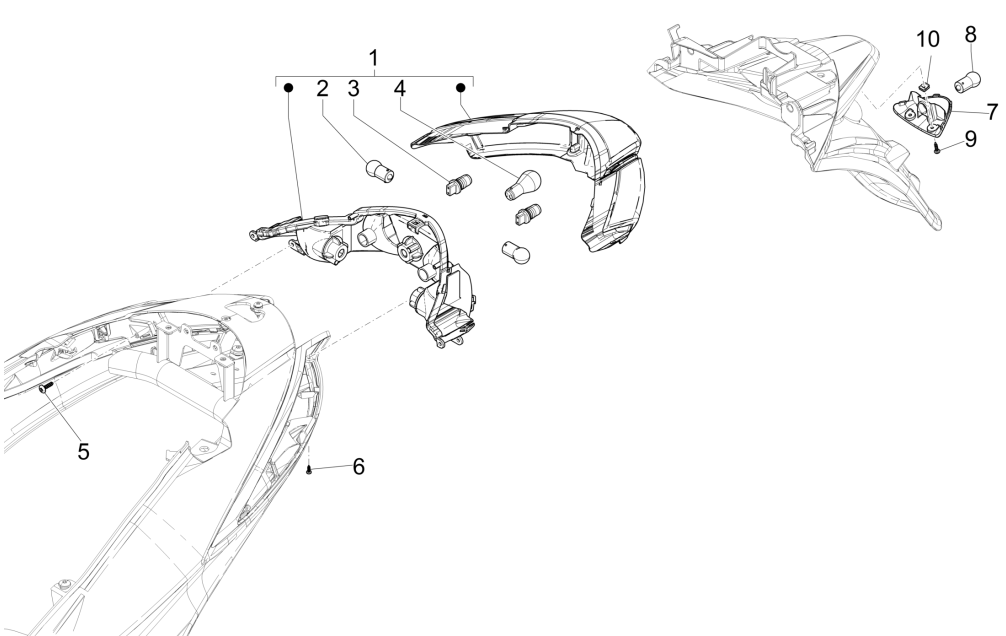 1
2
3
4
10
8
7
9
5
6