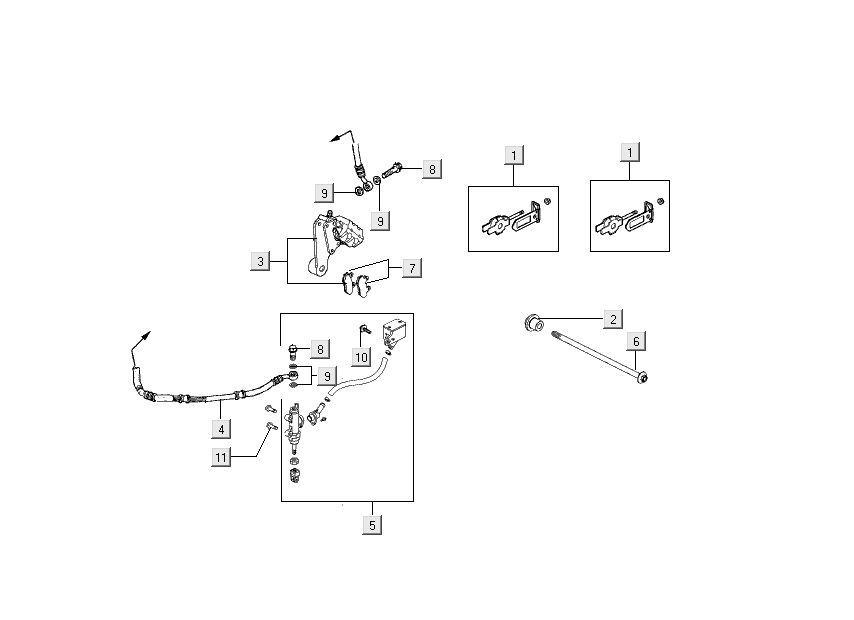 8
9
9
1
1
3
7
2
6
8
10
9
4
11
5