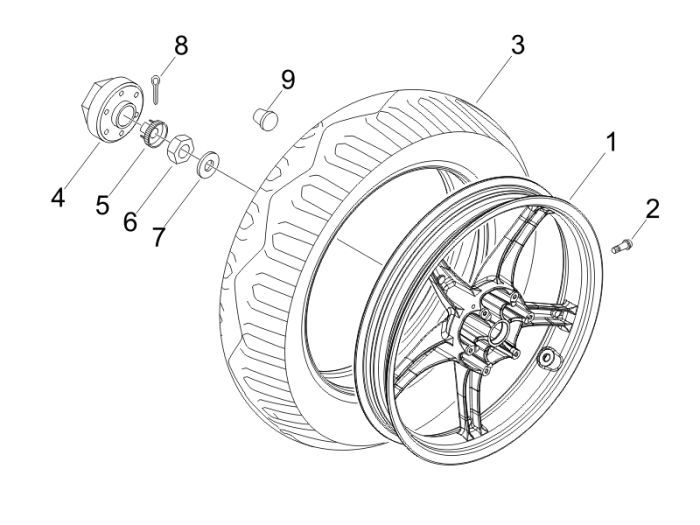 8
3
9
1
2
4
5
6
7