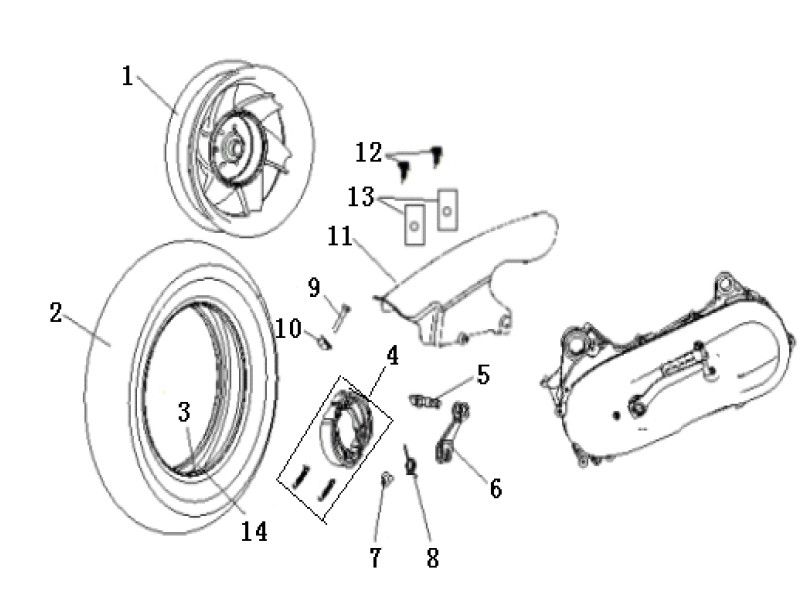 1
12
13
11
2
9
10
4
5
3
6
14
7
8